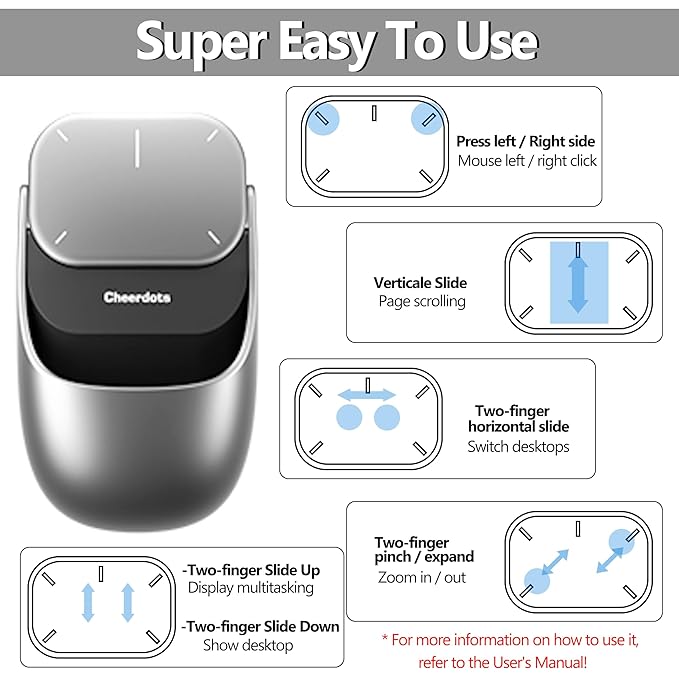 Super Easy To Use

Cheerdots

Press left / Right side
Mouse left / right click

Verticale Slide
Page scrolling

Two-finger horizontal slide
Switch desktops

Two-finger pinch / expand
Zoom in / out

-Two-finger Slide Up
Display multitasking

-Two-finger Slide Down
Show desktop

* For more information on how to use it, refer to the User's Manual!